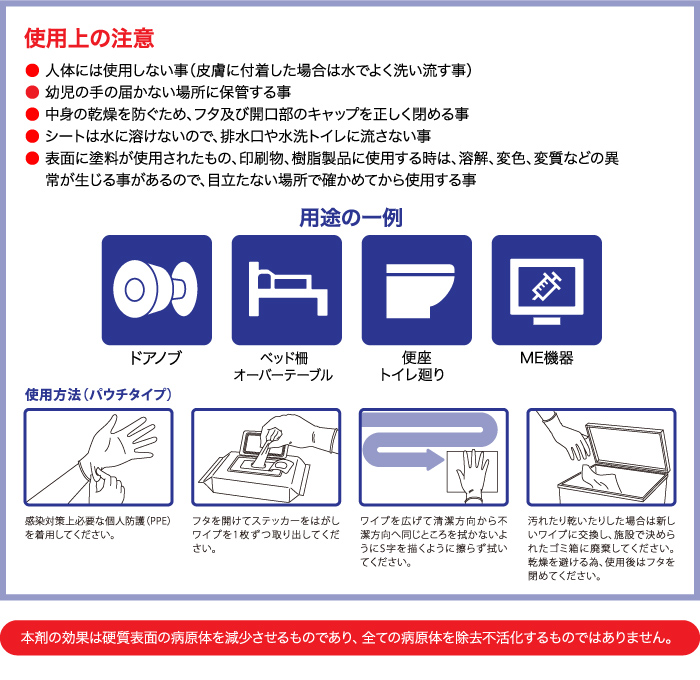 使用上の注意

● 人体には使用しない事（皮膚に付着した場合は水でよく洗い流す事）
● 幼児の手の届かない場所に保管する事
● 中身の乾燥を防ぐため、フタ及び開口部のキャップを正しく閉める事
● シートは水に溶けないので、排水口や水洗トイレに流さない事
● 表面に塗料が使用されたもの、印刷物、樹脂製品に使用する時は、溶解、変色、変質などの異常が生じる事があるので、目立たない場所で確かめてから使用する事

用途の一例

ドアノブ

ベッド柵
オーバーテーブル

便座
トイレ廻り

ME機器

使用方法（パウチタイプ）

感染対策上必要な個人防護（PPE）を着用してください。

フタを開けてステッカーをはがしワイプを1枚ずつ取り出してください。

ワイプを広げて清潔方向から不潔方向へ同じところを拭かないようにS字を描くように擦らず拭いてください。

汚れたり乾いたりした場合は新しいワイプに交換し、施設で決められたゴミ箱に廃棄してください。乾燥を避ける為、使用後はフタを閉めてください。

本剤の効果は硬質表面の病原体を減少させるものであり、全ての病原体を除去不活化するものではありません。